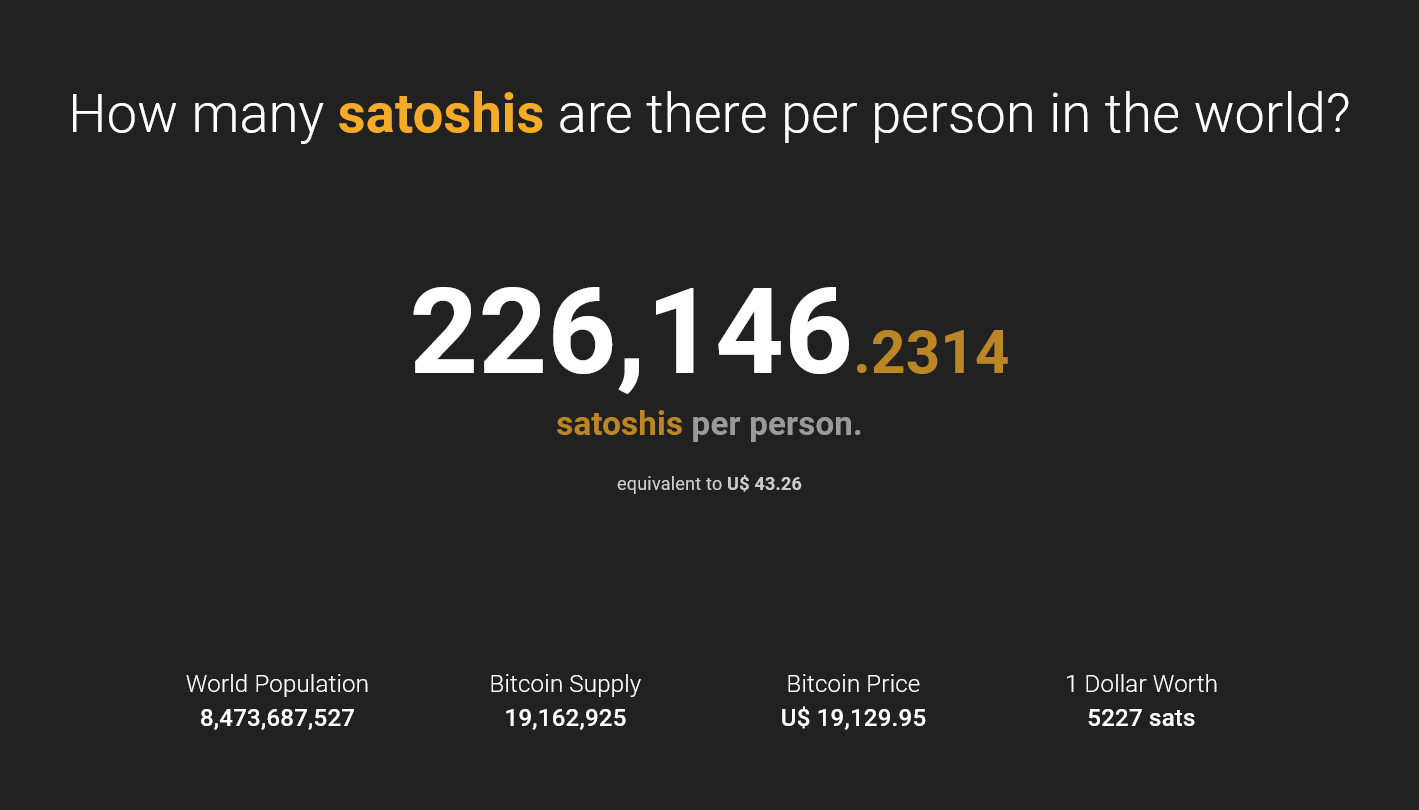 How many satoshis are there per person in the world?

226,146.2314

satoshis per person.

equivalent to U$ 43.26

World Population
8,473,687,527

Bitcoin Supply
19,162,925

Bitcoin Price
U$ 19,129.95

1 Dollar Worth
5227 sats